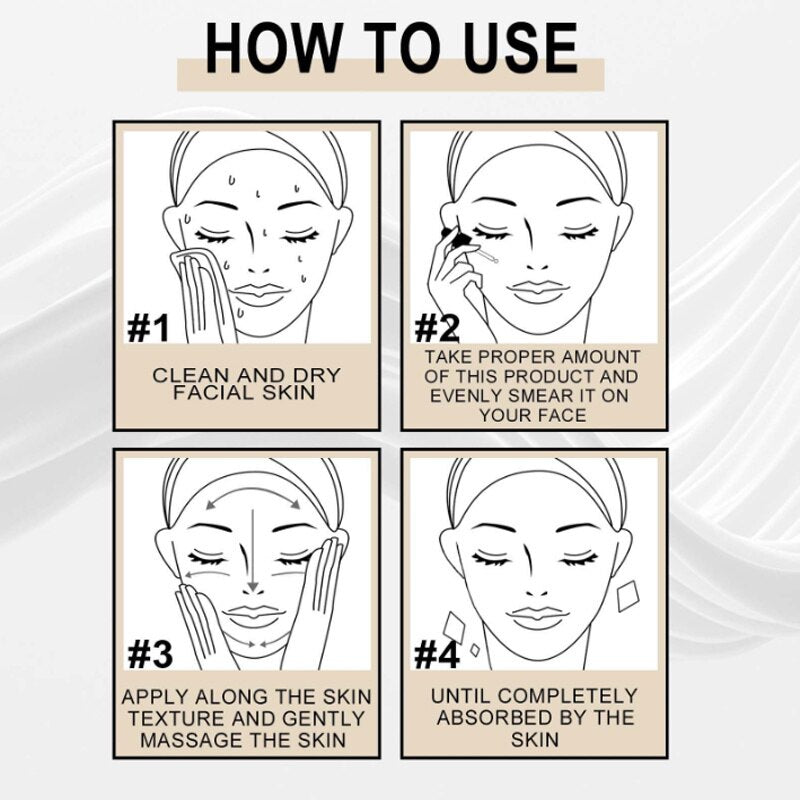 HOW TO USE

#1

CLEAN AND DRY FACIAL SKIN

#2

TAKE PROPER AMOUNT OF THIS PRODUCT AND EVENLY SMEAR IT ON YOUR FACE

#3

APPLY ALONG THE SKIN TEXTURE AND GENTLY MASSAGE THE SKIN

#4

UNTIL COMPLETELY ABSORBED BY THE SKIN